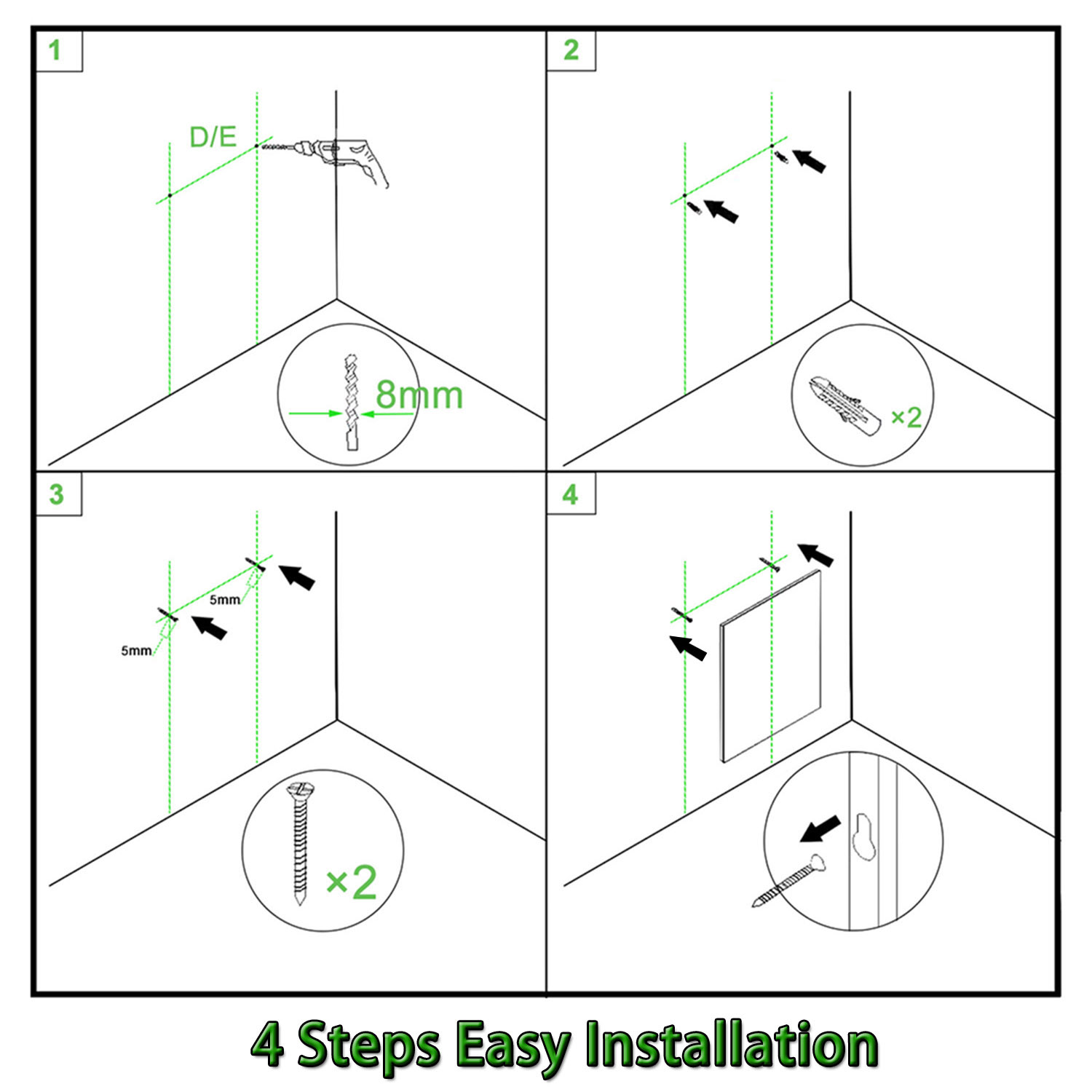 1

D/E

8mm

2

×2

3

5mm

5mm

×2

4

4 Steps Easy Installation